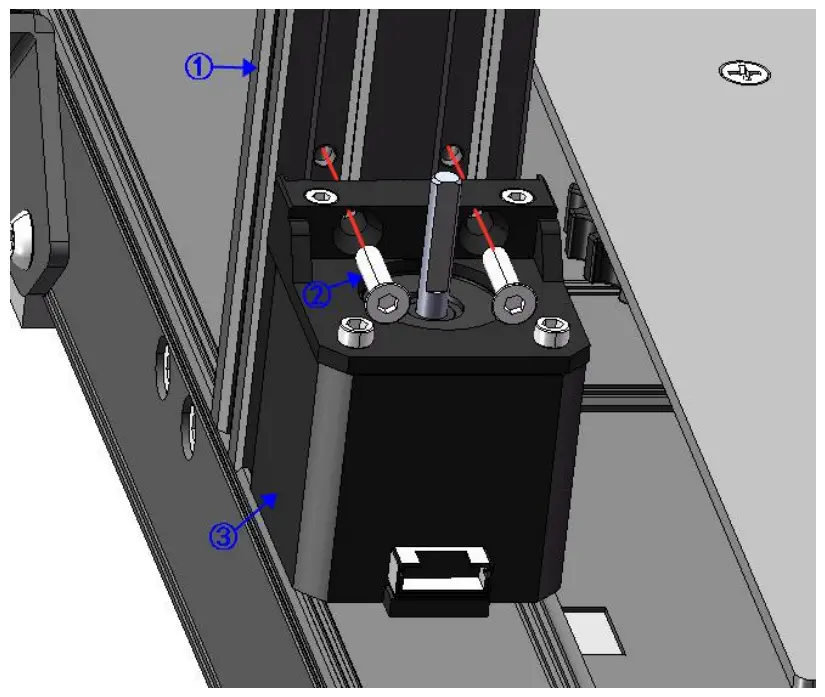 ①
②
③