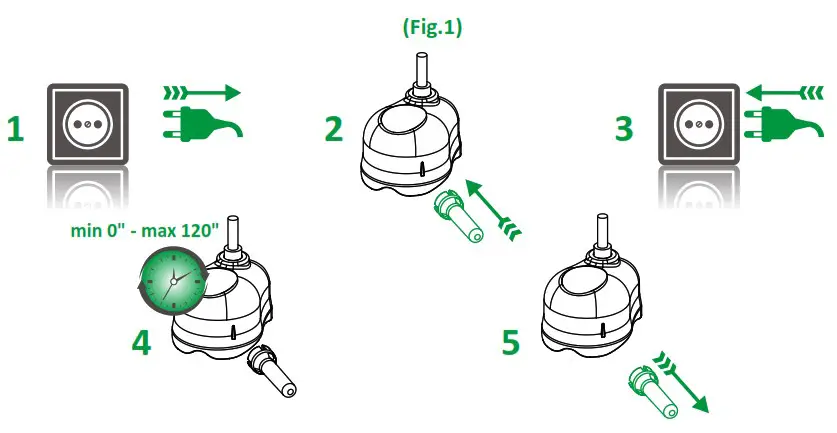 (Fig.1)

1

2

3

min 0" - max 120"

4

5