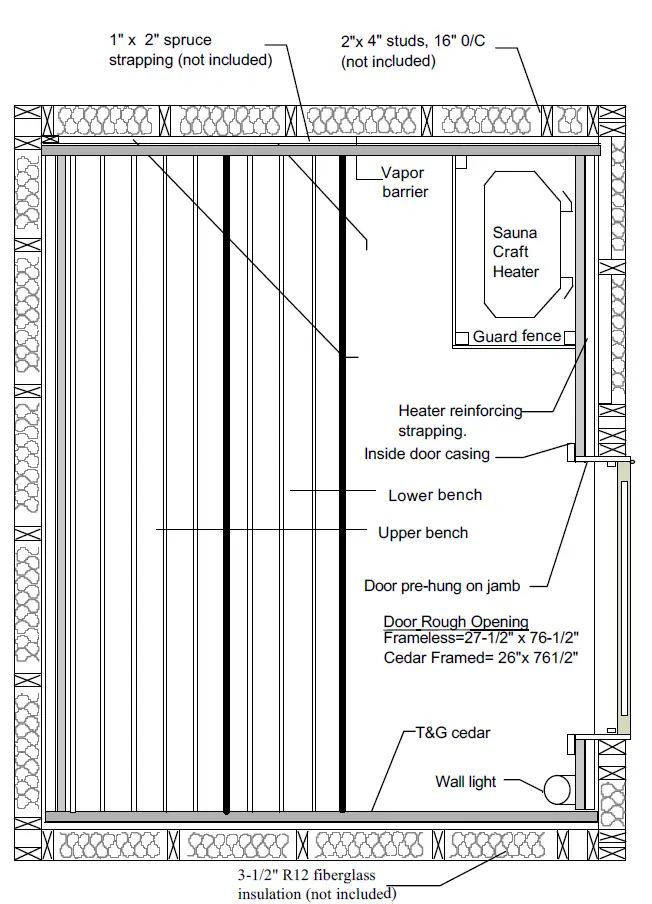 1" x 2" spruce strapping (not included)

2"x 4" studs, 16" 0/C (not included)

Vapor barrier

Sauna Craft Heater

Guard fence

Heater reinforcing strapping.

Inside door casing

Lower bench

Upper bench

Door pre-hung on jamb

Door Rough Opening
Frameless=27-1/2" x 76-1/2"
Cedar Framed= 26"x 761/2"

T&G cedar

Wall light

3-1/2" R12 fiberglass insulation (not included)