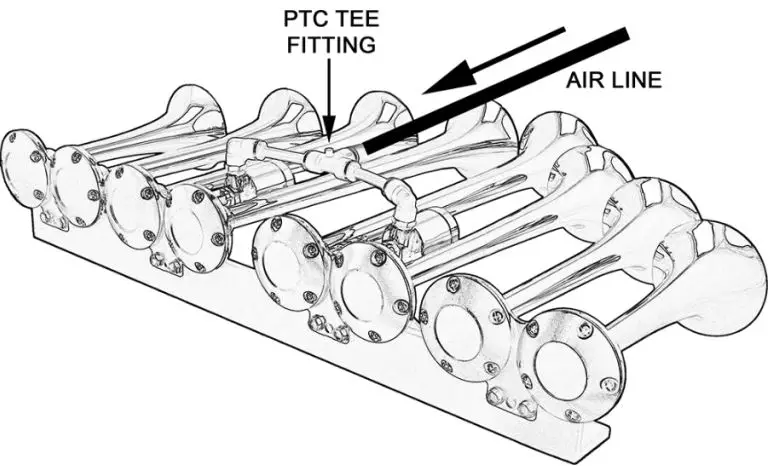 PTC TEE FITTING

AIR LINE