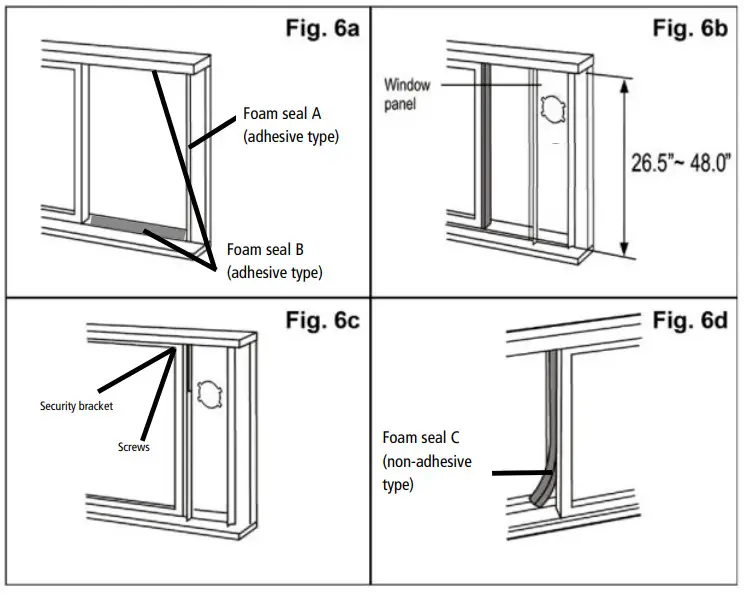 Fig. 6a

Foam seal A
(adhesive type)

Foam seal B
(adhesive type)

Fig. 6b

Window
panel

26.5"~ 48.0"

Fig. 6c

Security bracket

Screws

Fig. 6d

Foam seal C
(non-adhesive
type)