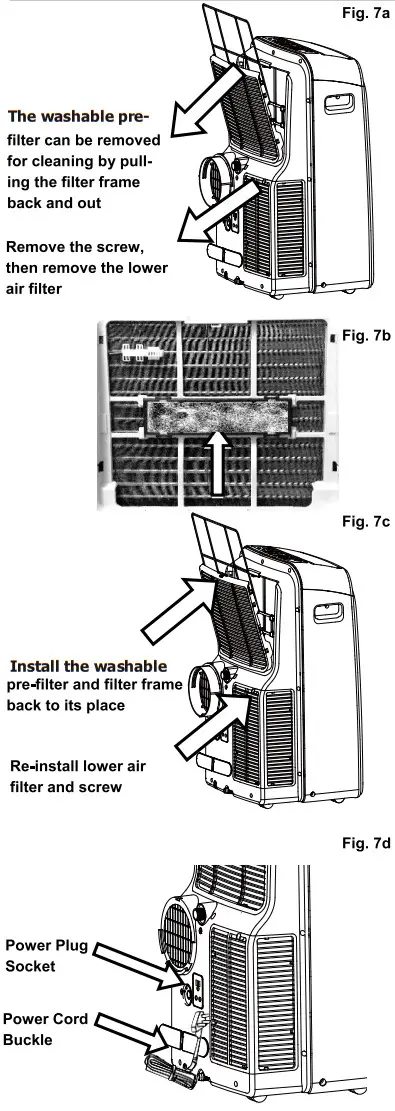 Fig. 7a

The washable pre-filter can be removed for cleaning by pulling the filter frame back and out

Remove the screw, then remove the lower air filter

Fig. 7b

Fig. 7c

Install the washable pre-filter and filter frame back to its place

Re-install lower air filter and screw

Fig. 7d

Power Plug Socket

Power Cord Buckle