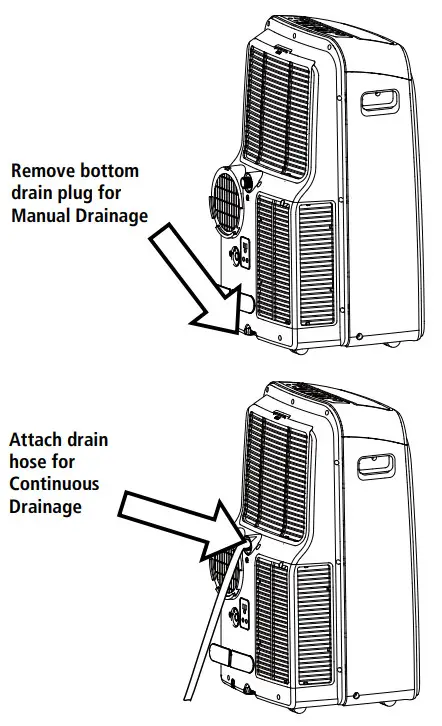 Remove bottom drain plug for Manual Drainage

Attach drain hose for Continuous Drainage