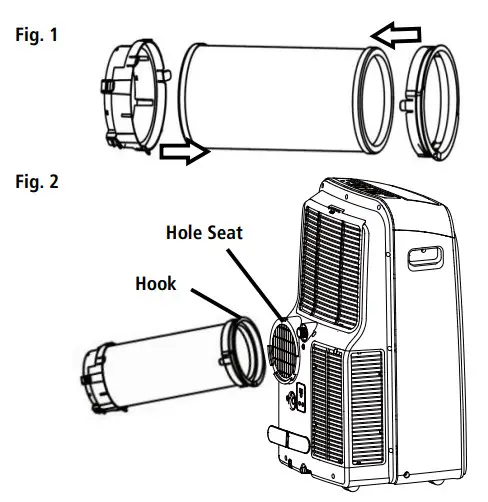 Fig. 1

Fig. 2

Hole Seat

Hook