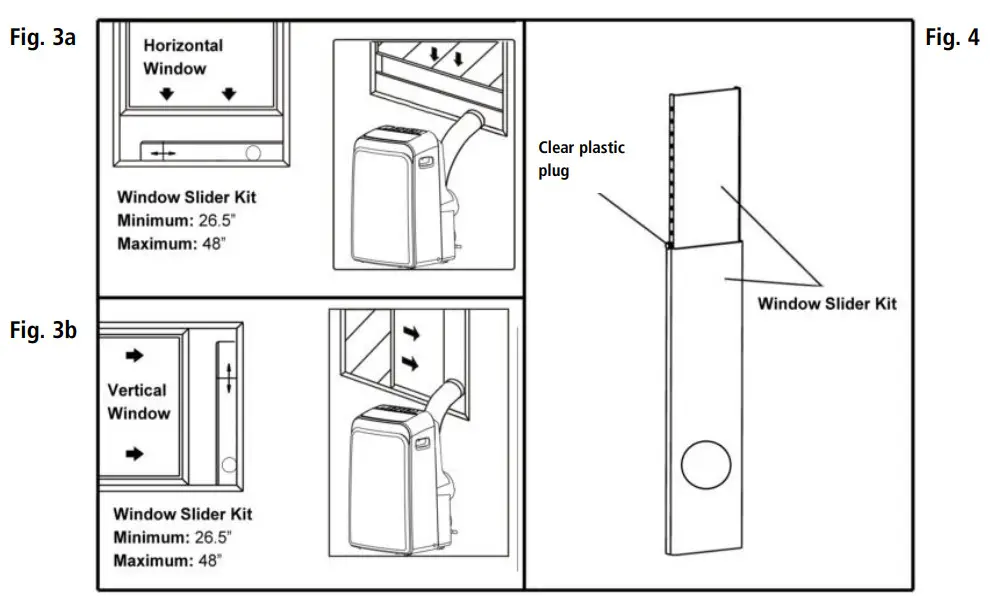 Fig. 3a

Horizontal Window

Window Slider Kit
Minimum: 26.5"
Maximum: 48"

Fig. 3b

Vertical Window

Window Slider Kit
Minimum: 26.5"
Maximum: 48"

Fig. 4

Clear plastic plug

Window Slider Kit