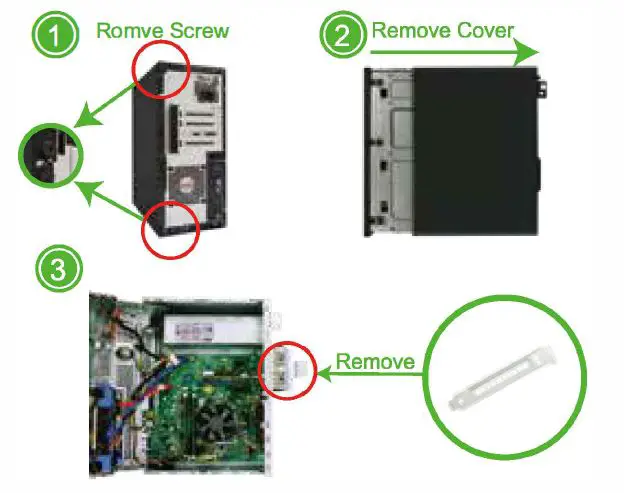 1 Romve Screw

2 Remove Cover

3

Remove