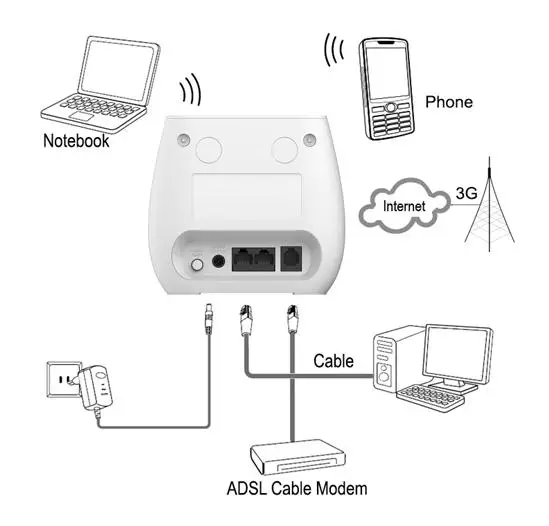 Notebook

Phone

Internet

3G

Cable

ADSL Cable Modem