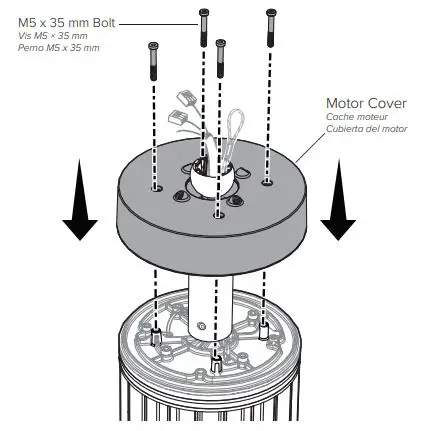 M5 x 35 mm Bolt
Vis M5 × 35 mm
Perno M5 x 35 mm

Motor Cover
Cache moteur
Cubierta del motor