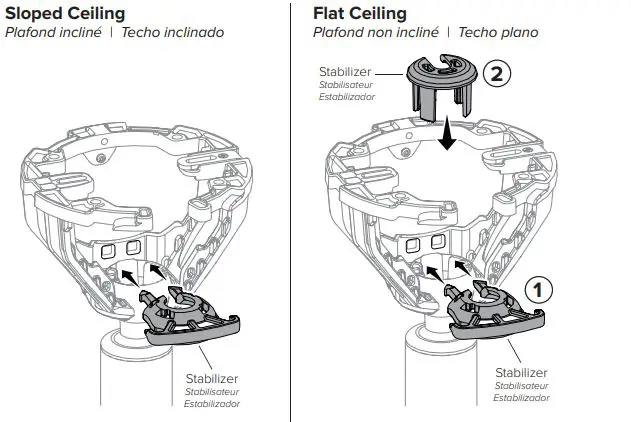 Sloped Ceiling
Plafond incliné | Techo inclinado

Stabilizer
Stabilisateur
Estabilizador

Flat Ceiling
Plafond non incliné | Techo plano

Stabilizer
Stabilisateur
Estabilizador

2

1

Stabilizer
Stabilisateur
Estabilizador