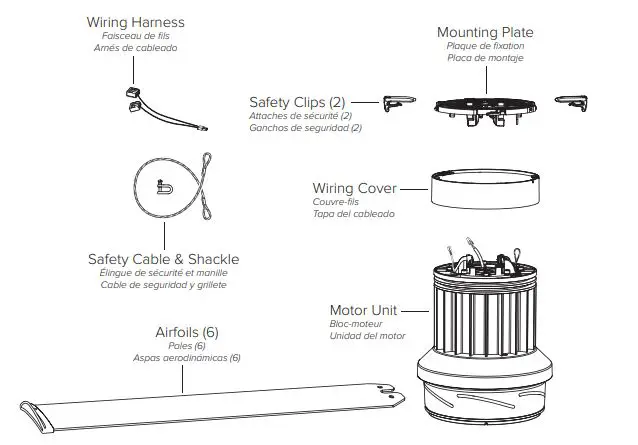 Wiring Harness
Faisceau de fils
Arnés de cableado

Mounting Plate
Plaque de fixation
Placa de montaje

Safety Clips (2)
Attaches de sécurité (2)
Ganchos de seguridad (2)

Wiring Cover
Couvre-fils
Tapa del cableado

Safety Cable & Shackle
Élingue de sécurité et manille
Cable de seguridad y grillete

Motor Unit
Bloc-moteur
Unidad del motor

Airfoils (6)
Pales (6)
Aspas aerodinámicas (6)