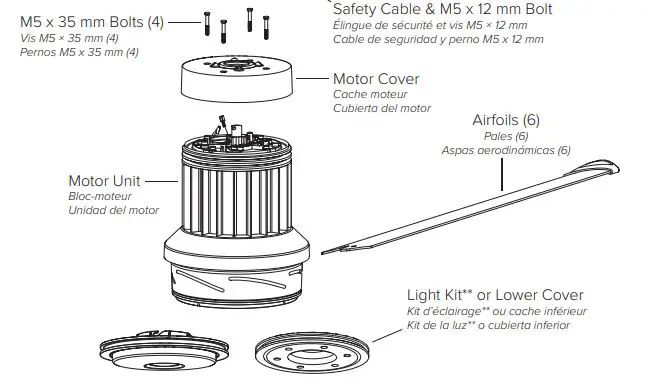 M5 x 35 mm Bolts (4)
Vis M5 × 35 mm (4)
Pernos M5 x 35 mm (4)

Safety Cable & M5 x 12 mm Bolt
Élingue de sécurité et vis M5 × 12 mm
Cable de seguridad y perno M5 x 12 mm

Motor Cover
Cache moteur
Cubierta del motor

Airfoils (6)
Pales (6)
Aspas aerodinámicas (6)

Motor Unit
Bloc-moteur
Unidad del motor

Light Kit** or Lower Cover
Kit d'éclairage** ou cache inférieur
Kit de la luz** o cubierta inferior