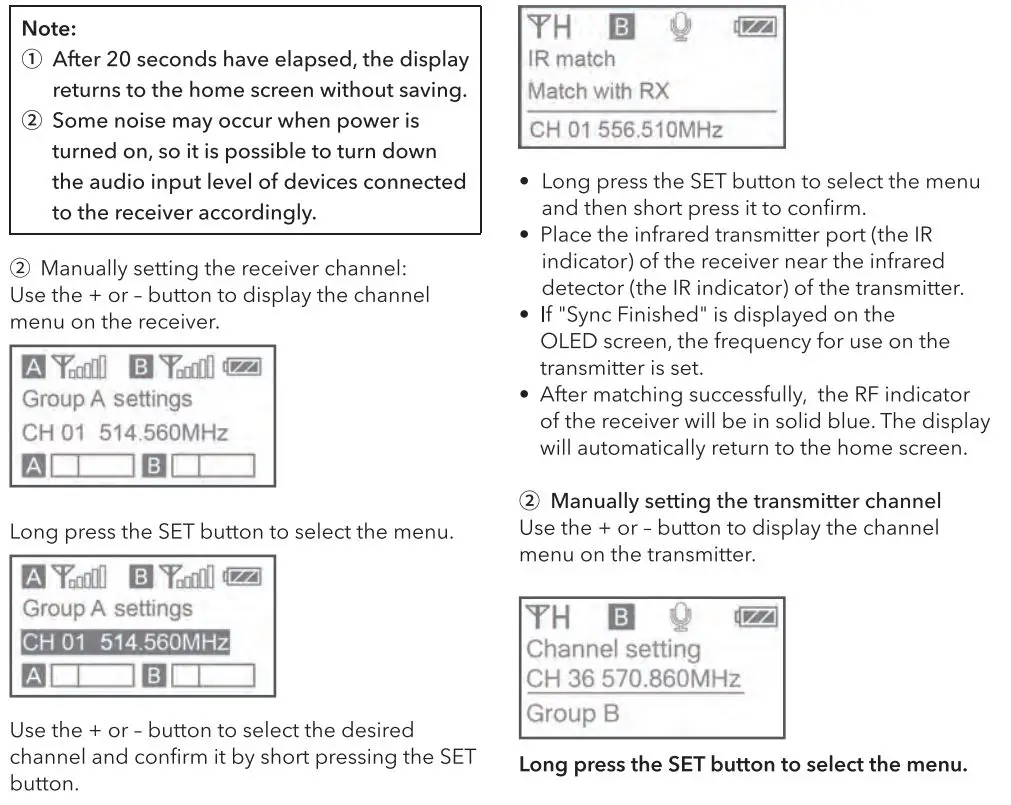 Note:
① After 20 seconds have elapsed, the display returns to the home screen without saving.
② Some noise may occur when power is turned on, so it is possible to turn down the audio input level of devices connected to the receiver accordingly.

② Manually setting the receiver channel:
Use the + or – button to display the channel menu on the receiver.

A B
Group A settings
CH 01 514.560MHz
A B

Long press the SET button to select the menu.

A B
Group A settings
CH 01 514.560MHz
A B

Use the + or – button to select the desired channel and confirm it by short pressing the SET button.

H B
IR match
Match with RX
CH 01 556.510MHz

• Long press the SET button to select the menu and then short press it to confirm.
• Place the infrared transmitter port (the IR indicator) of the receiver near the infrared detector (the IR indicator) of the transmitter.
• If "Sync Finished" is displayed on the OLED screen, the frequency for use on the transmitter is set.
• After matching successfully, the RF indicator of the receiver will be in solid blue. The display will automatically return to the home screen.

② Manually setting the transmitter channel
Use the + or – button to display the channel menu on the transmitter.

H B
Channel setting
CH 36 570.860MHz
Group B

Long press the SET button to select the menu.