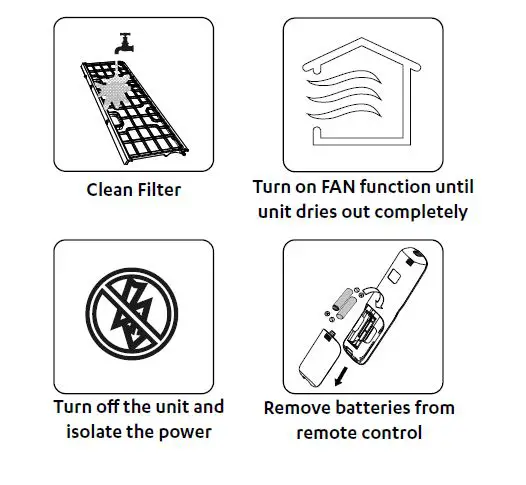 Clean Filter

Turn on FAN function until unit dries out completely

Turn off the unit and isolate the power

Remove batteries from remote control