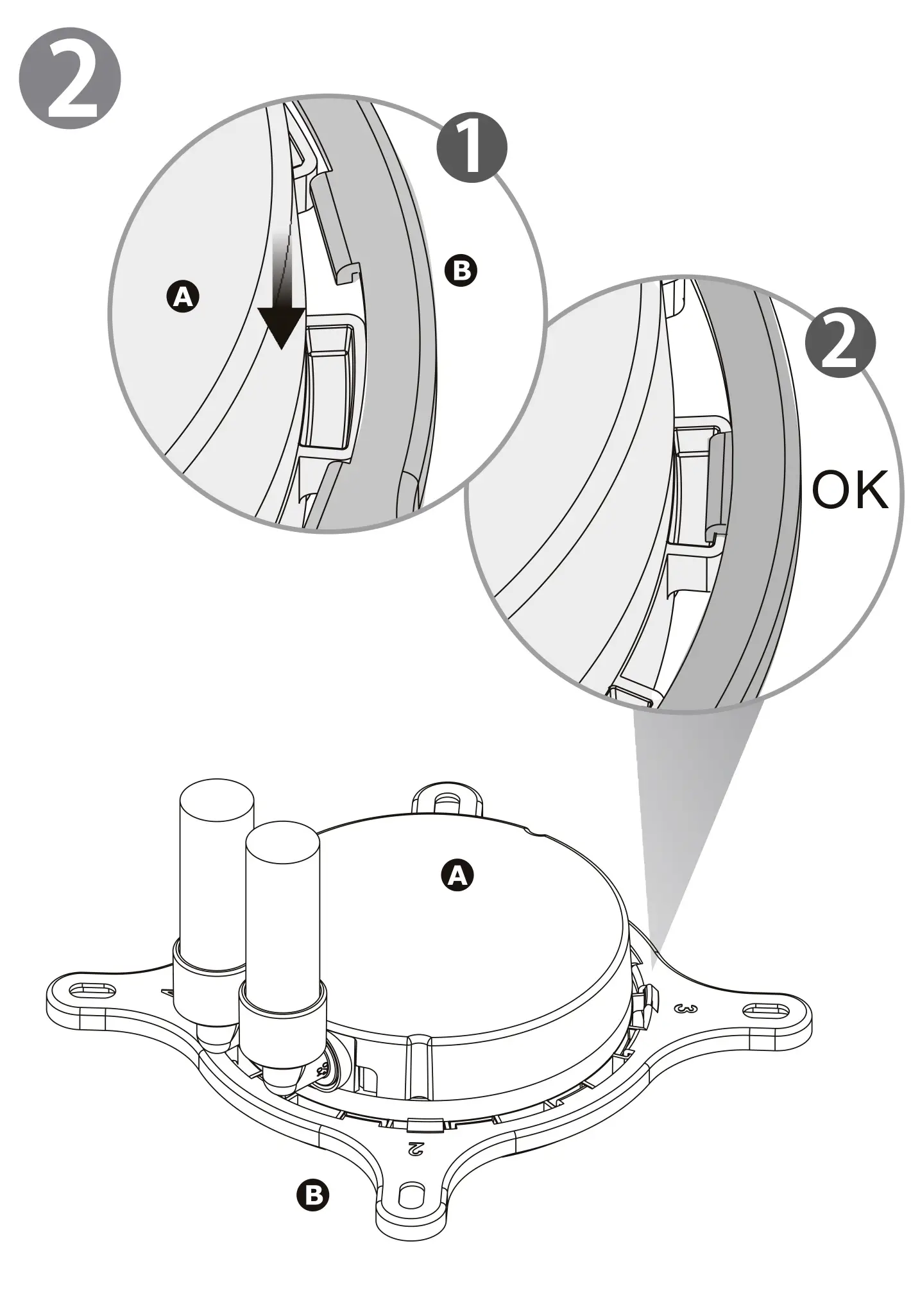 2

1

A

B

2

OK

A

3

2

B