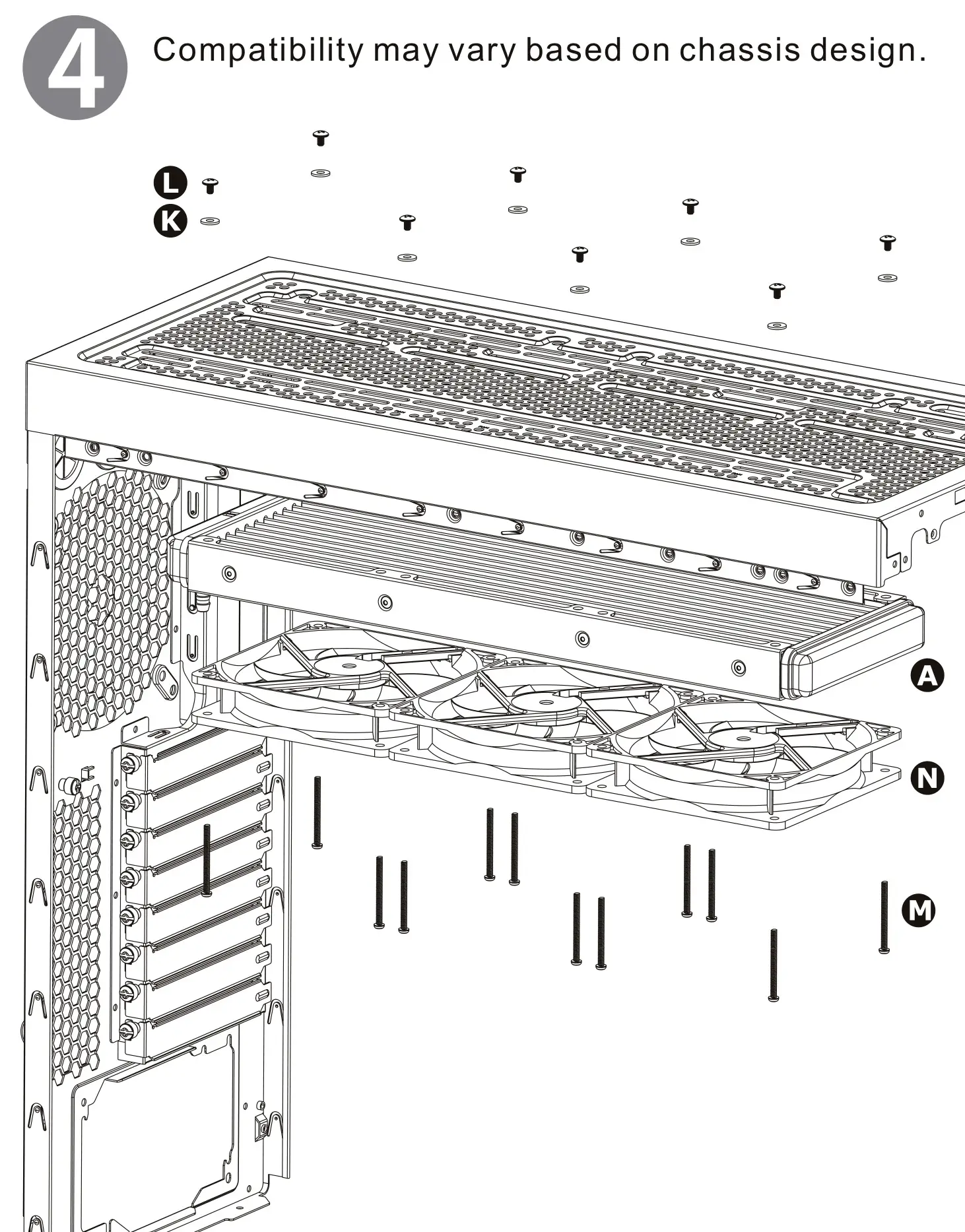 4 Compatibility may vary based on chassis design.

L
K
A
N
M