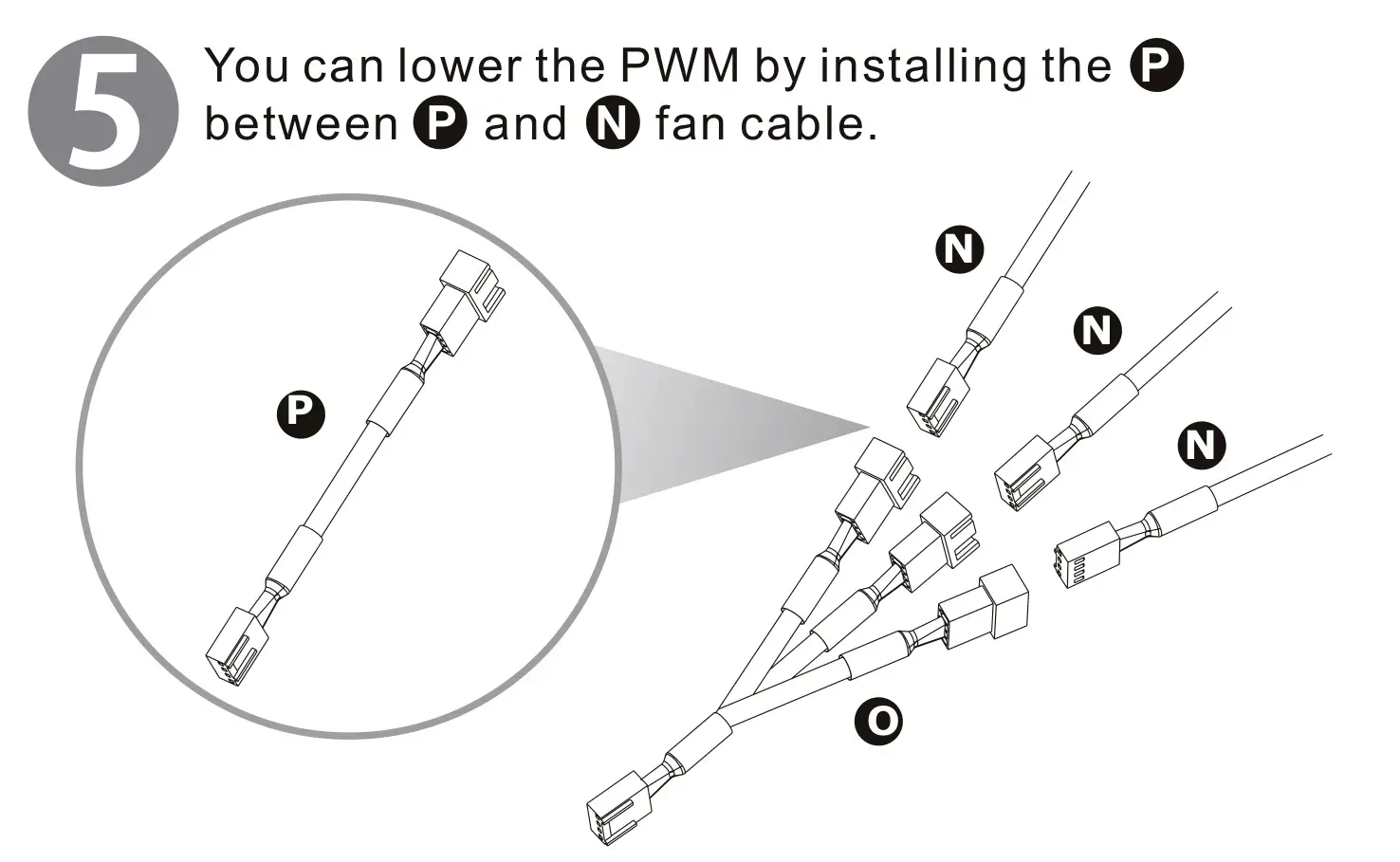 5 You can lower the PWM by installing the P between P and N fan cable.

P

N

N

N

O