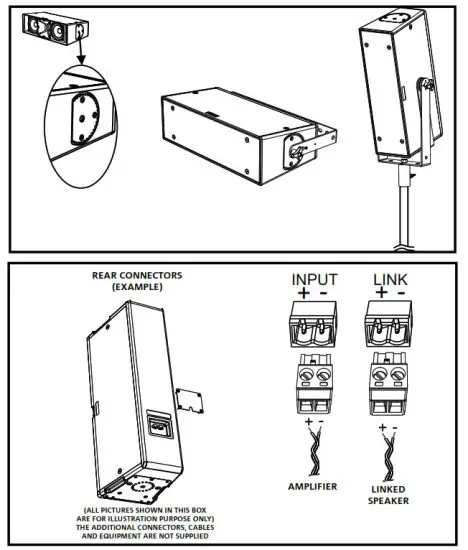 REAR CONNECTORS
(EXAMPLE)

INPUT
+ -

LINK
+ -

+ -

+ -

AMPLIFIER

LINKED SPEAKER

(ALL PICTURES SHOWN IN THIS BOX ARE FOR ILLUSTRATION PURPOSE ONLY) THE ADDITIONAL CONNECTORS, CABLES AND EQUIPMENT ARE NOT SUPPLIED