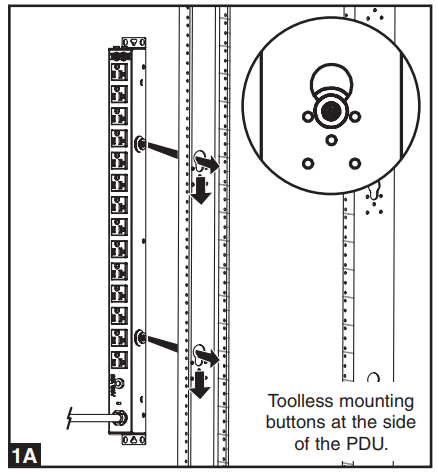 Toolless mounting buttons at the side of the PDU.

1A