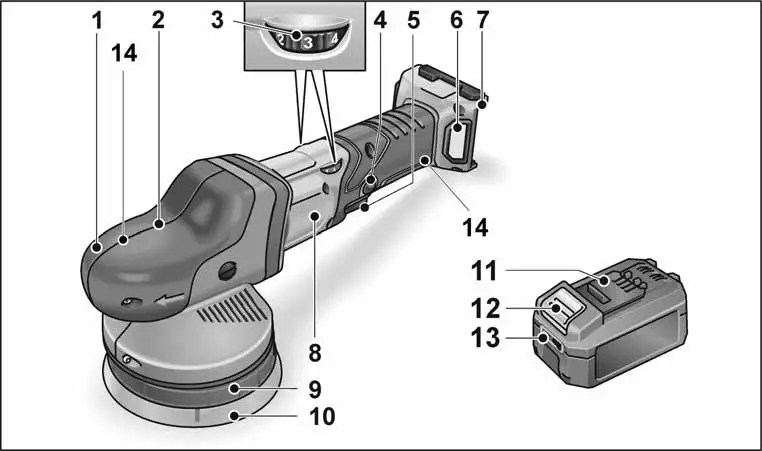 1
2
3
2 3 4
4
5
6
7
14
14
8
9
10
11
12
13