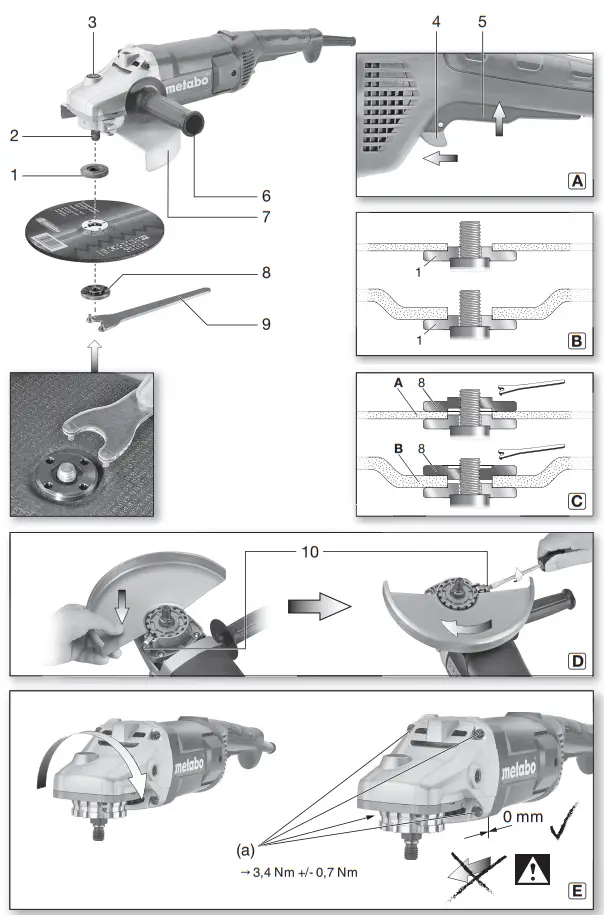 3
metabo
2
1
6
7
8
9
4
5
A
1
1
B
A
8
B
8
C
10
D
metabo
metabo
0 mm
(a)
→ 3,4 Nm +/- 0,7 Nm
E