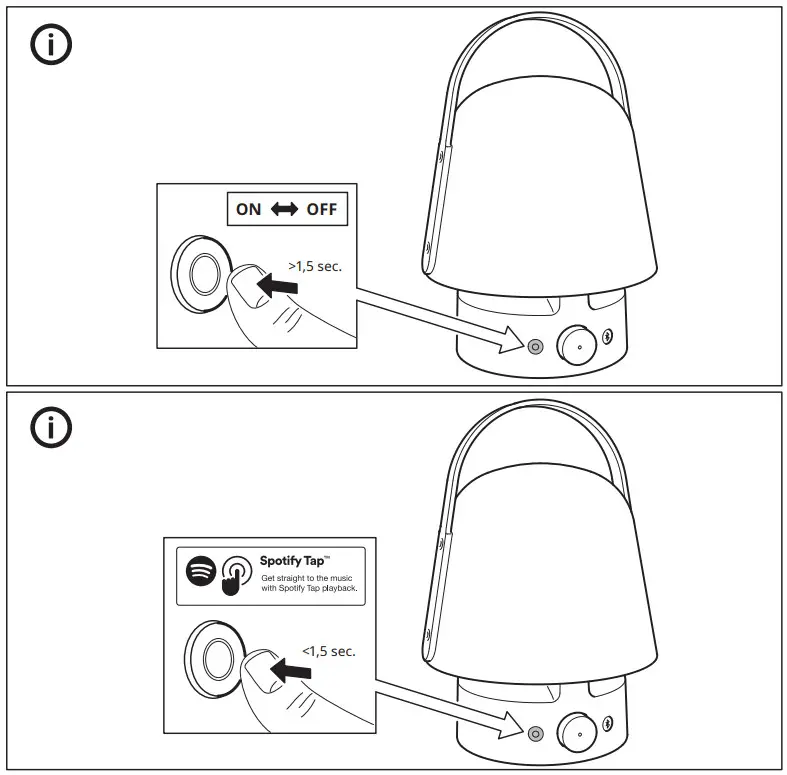 ON ⟷ OFF

>1,5 sec.

Spotify Tap™

Get straight to the music with Spotify Tap playback.

<1,5 sec.