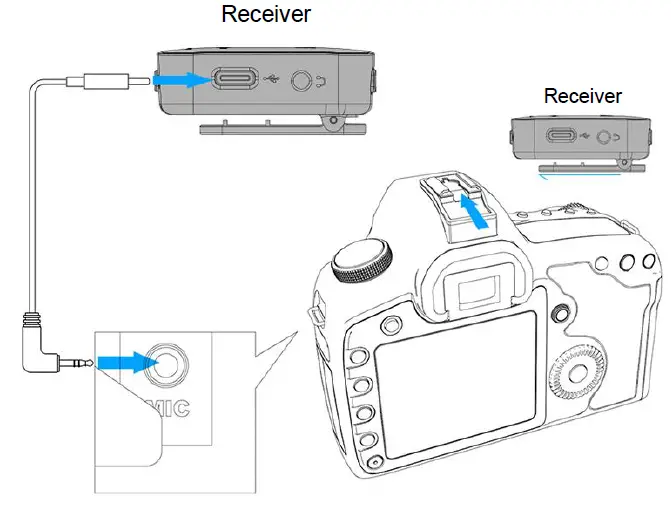 Receiver

Receiver

MIC