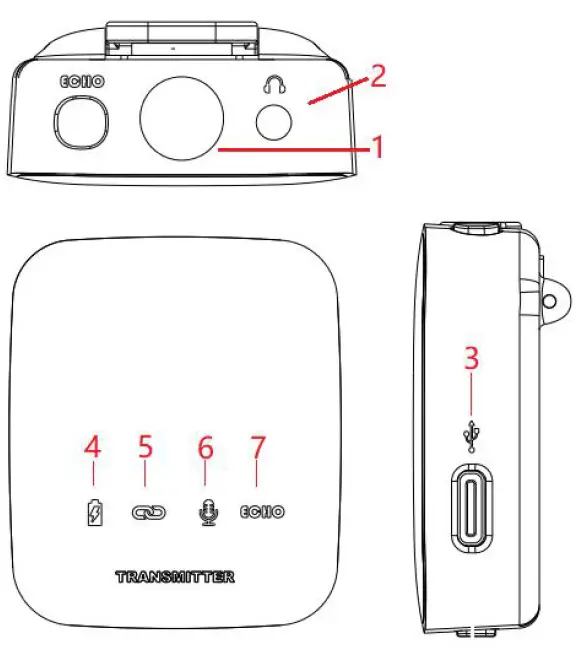 ECHO

2

1

3

4 5 6 7

ECHO

TRANSMITTER