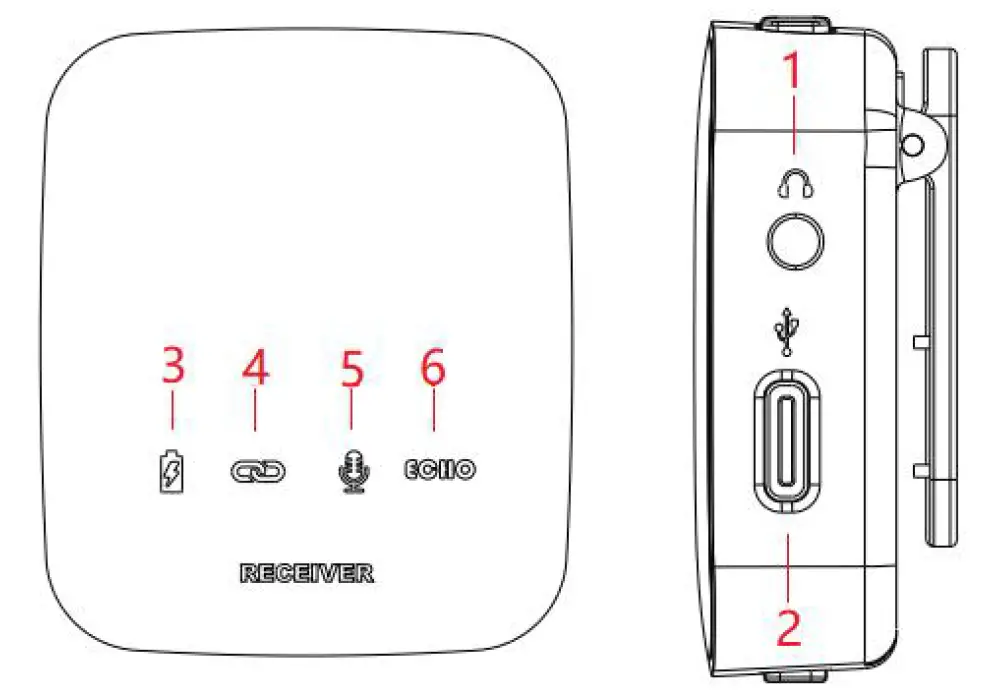 3 4 5 6

ECHO

RECEIVER

1

2