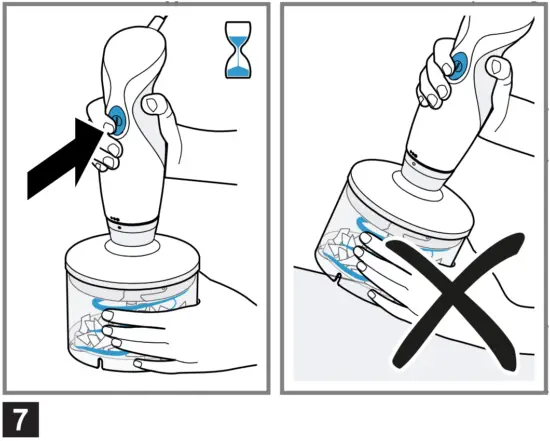 7