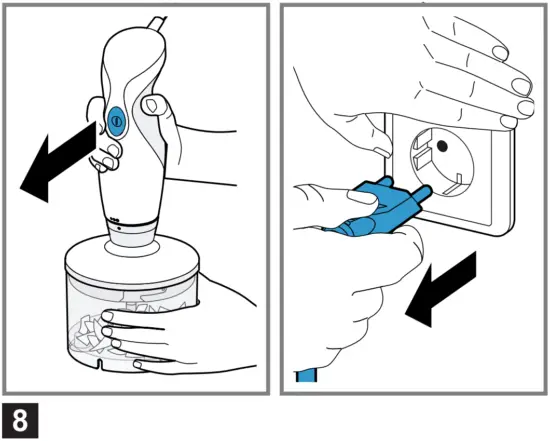 8