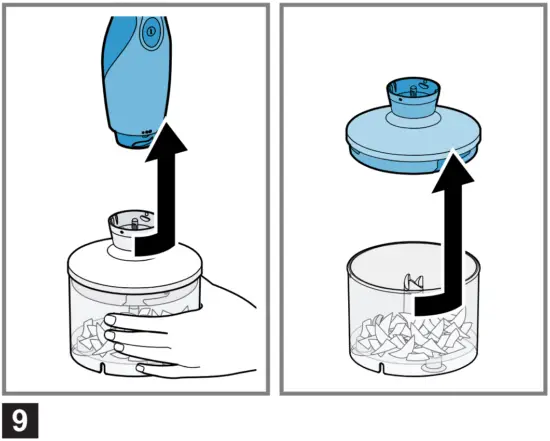 9