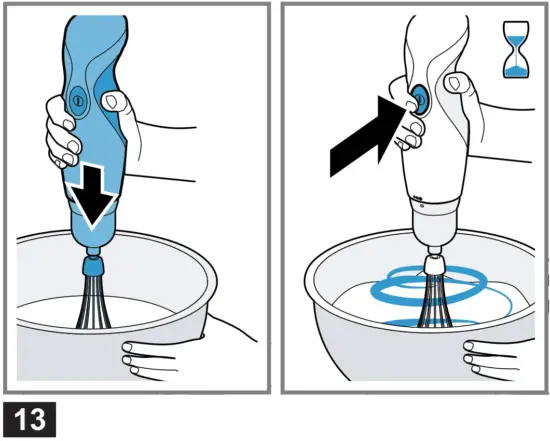 13