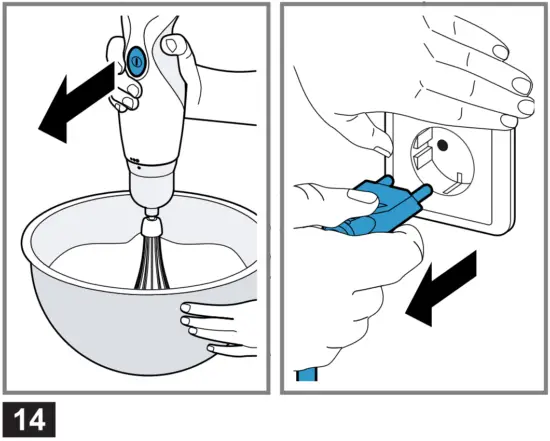 14