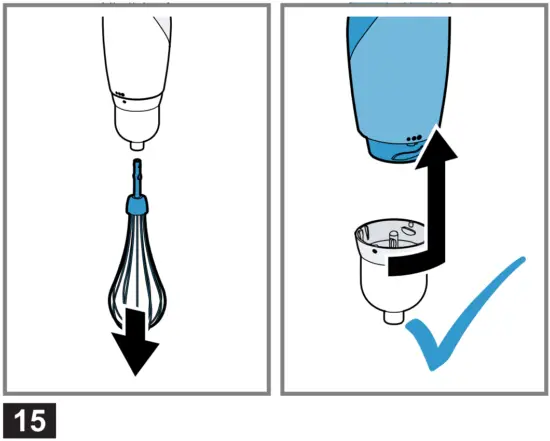 15