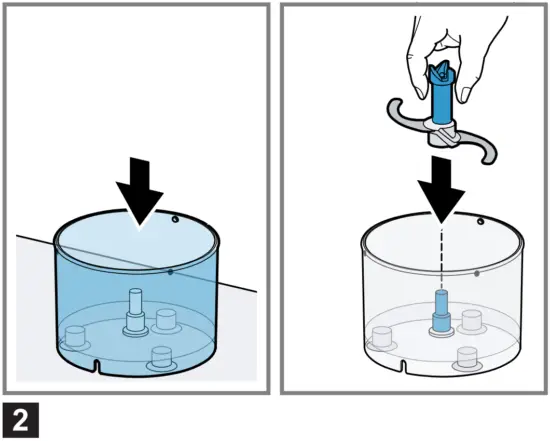 2