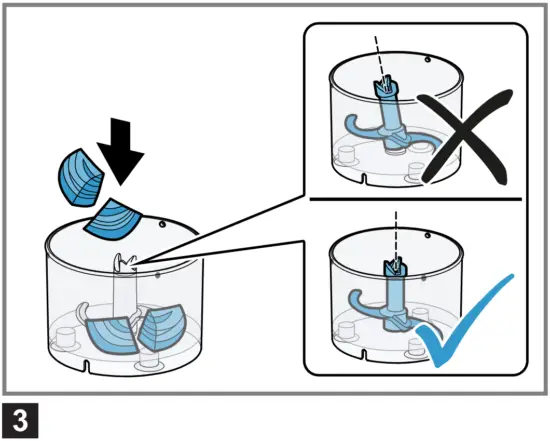 3