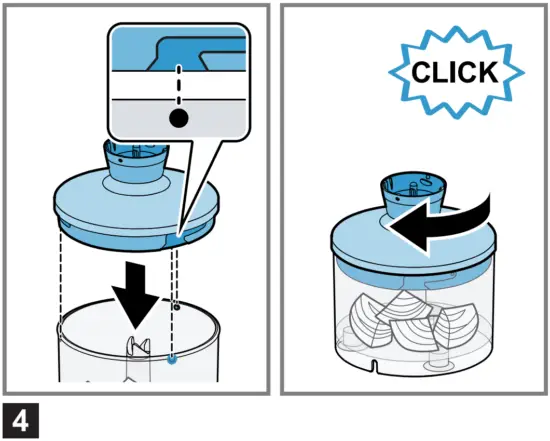 CLICK

4