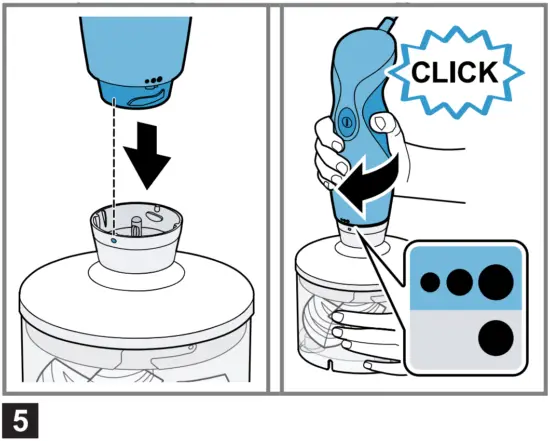 CLICK

5