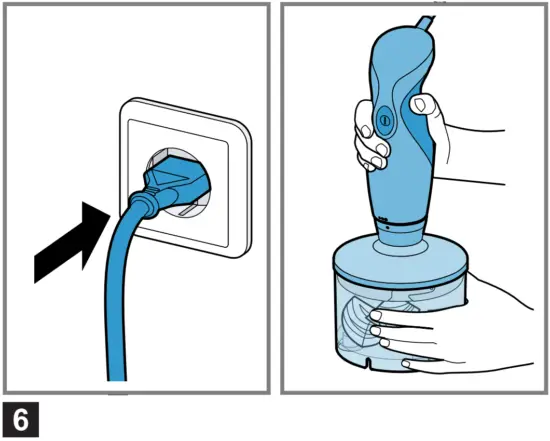 6