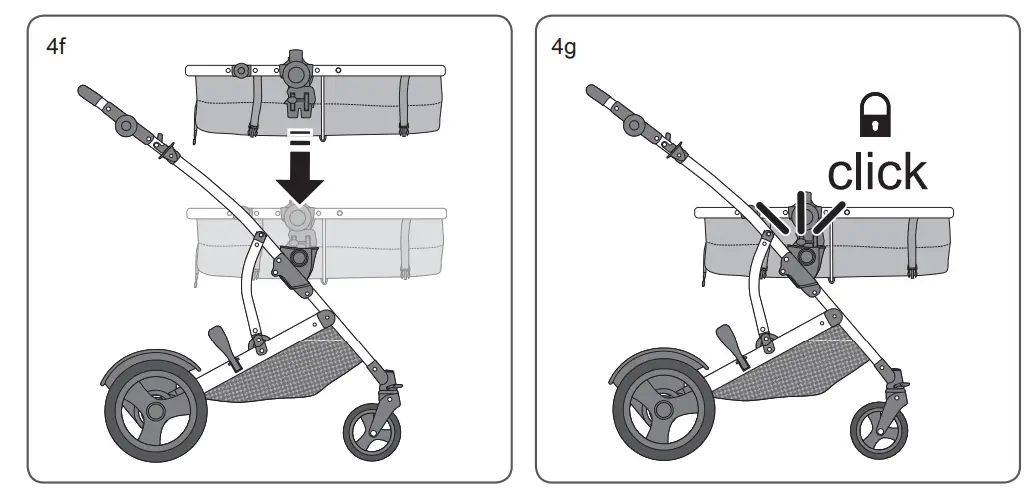 4f

4g

click