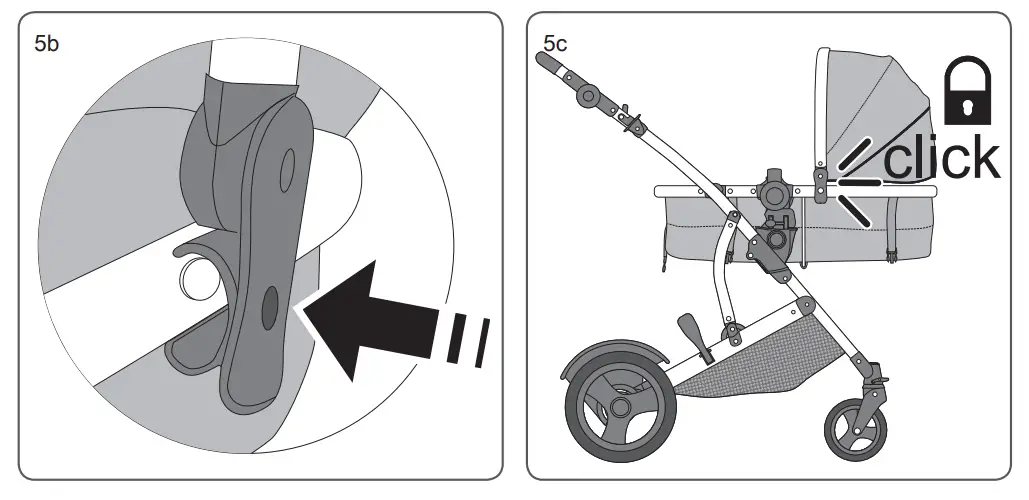 5b

5c

click