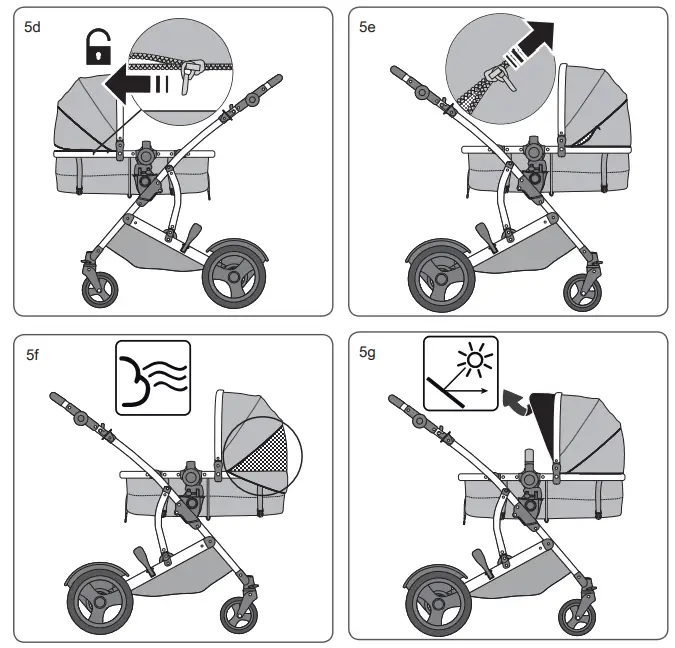 5d

5e

5f

5g