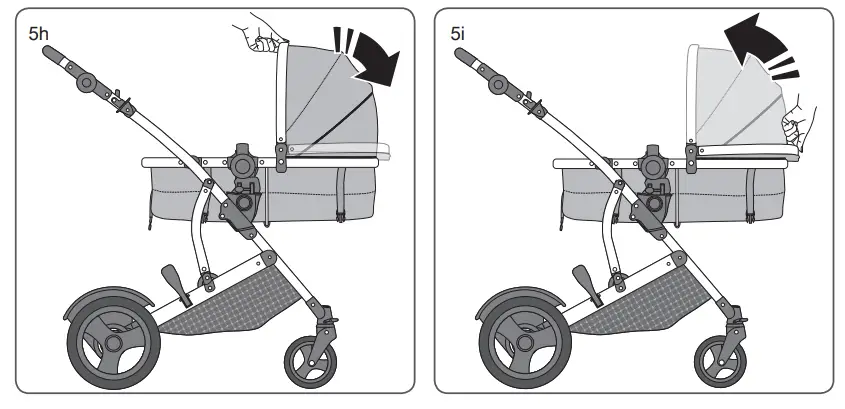 5h

5i