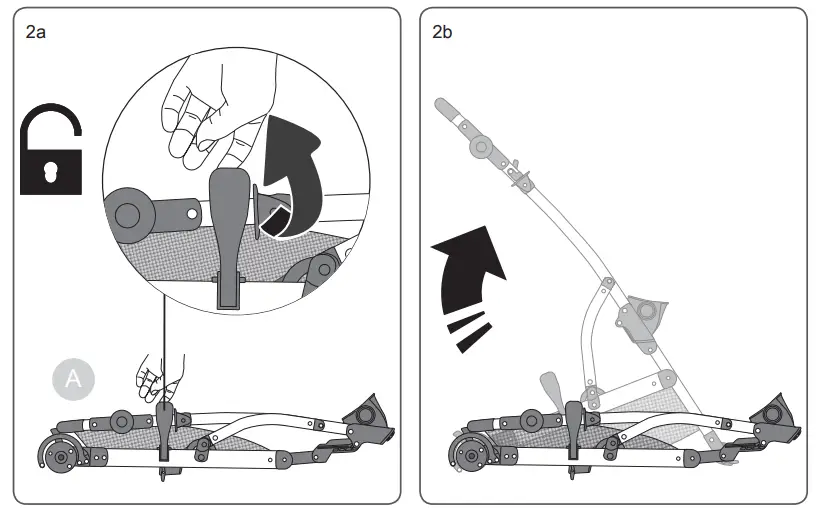 2a

A

2b