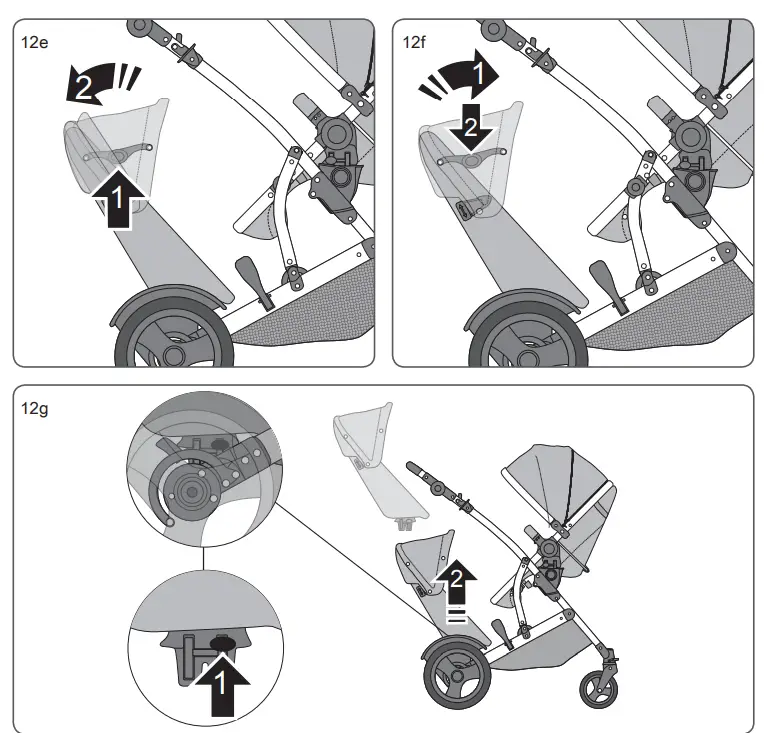 12e

2

1

12f

1

2

12g

2

1