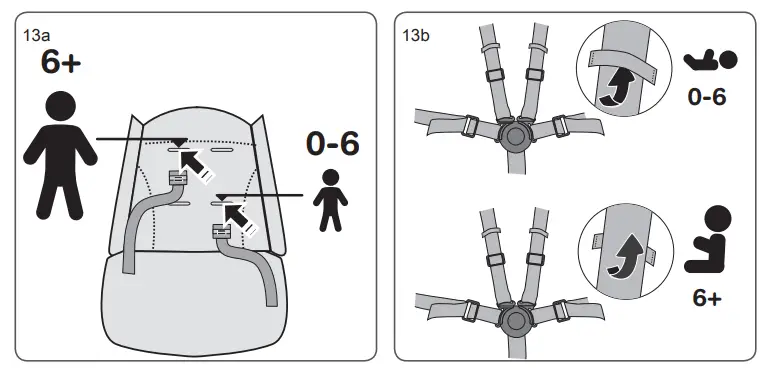 13a

6+

0-6

13b

0-6

6+