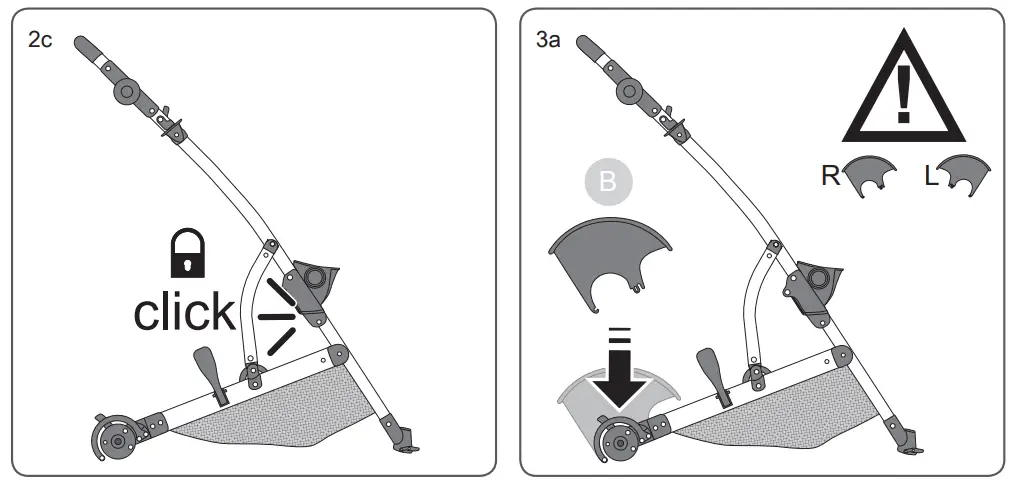 2c

click

3a

B

R

L