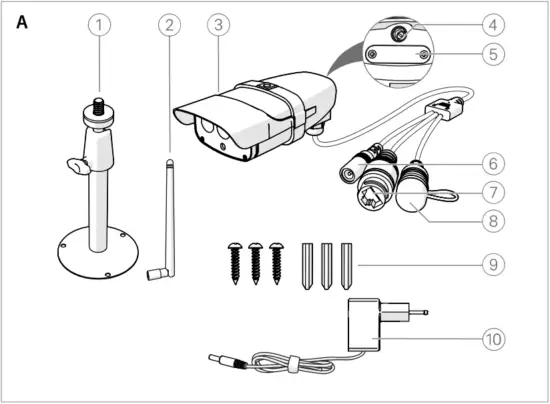 A
1
2
3
4
5
6
7
8
9
10