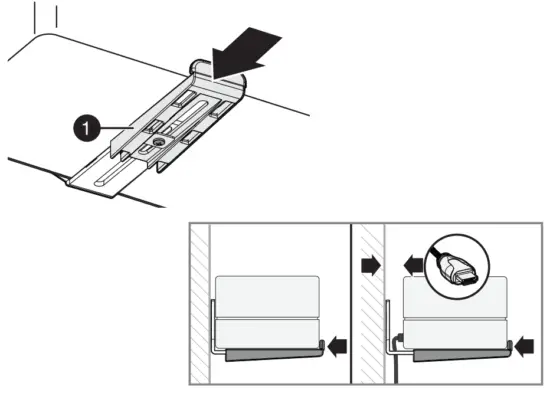 1