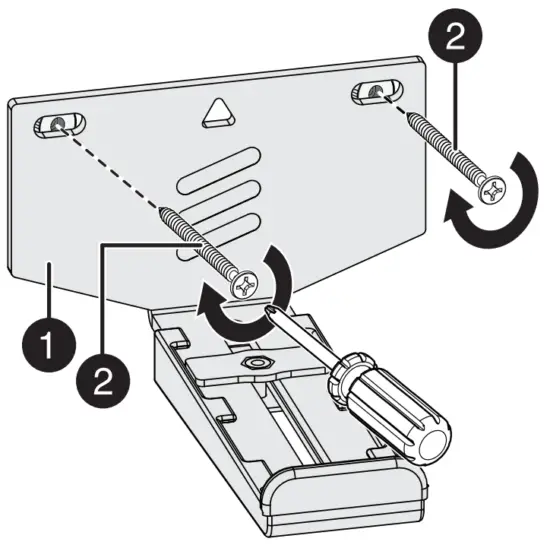 2
1
2